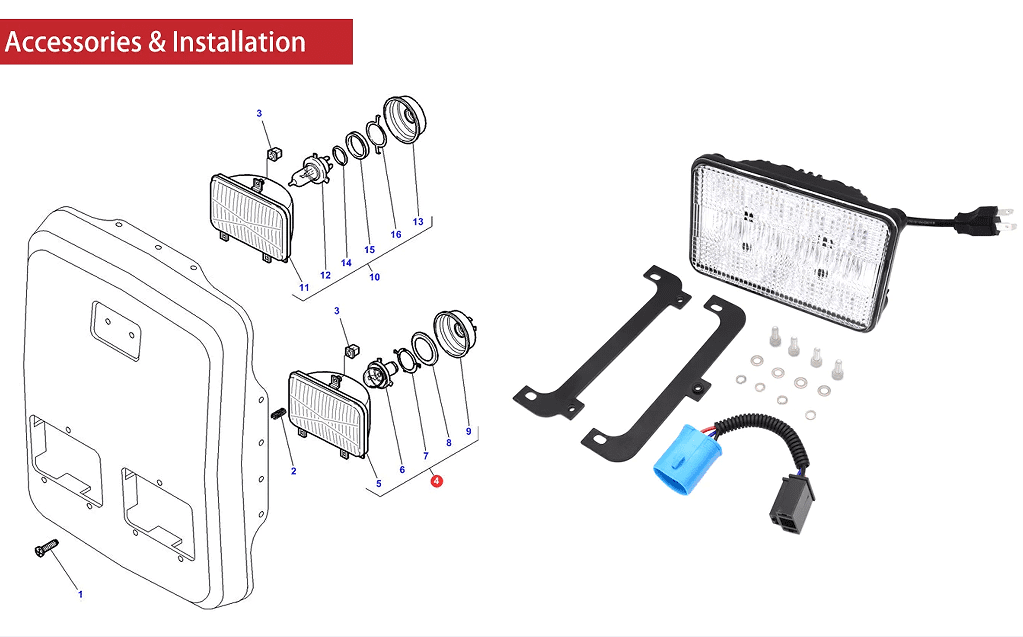 Accessories & Installation

3
11
12
14
15
16
13
10
3
2
5
6
7
8
9
4
1